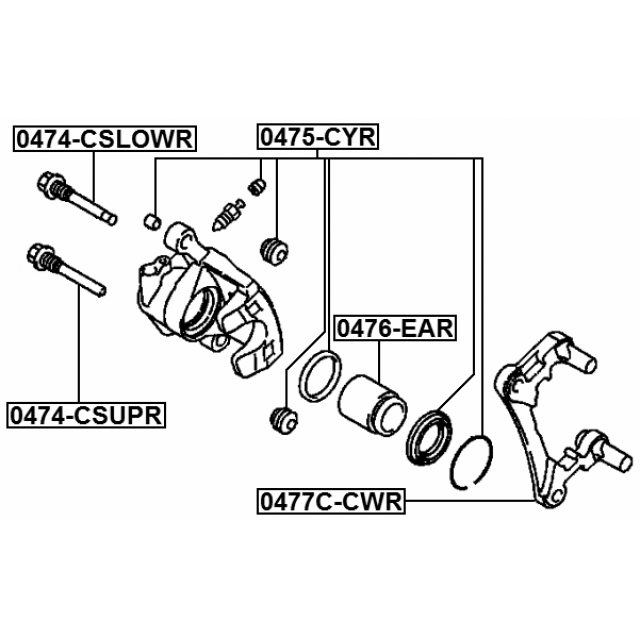 0474-CSLOWR
0475-CYR
0476-EAR
0474-CSUPR
0477C-CWR