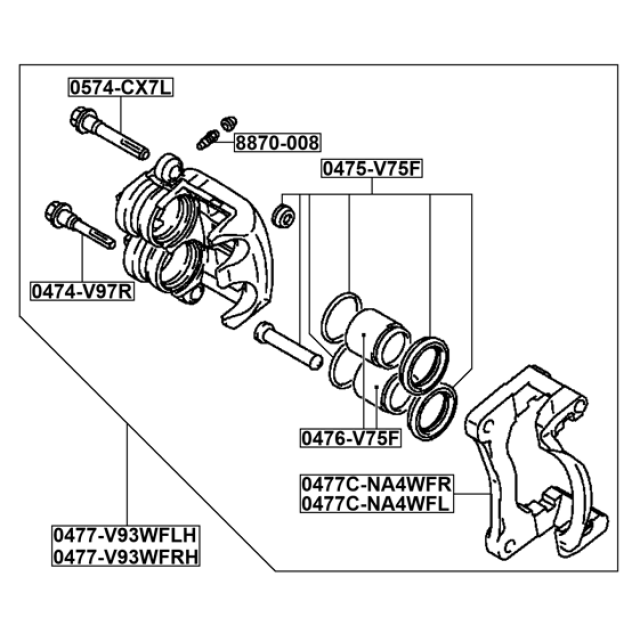 0574-CX7L

8870-008

0475-V75F

0474-V97R

0476-V75F

0477C-NA4WFR
0477C-NA4WFL

0477-V93WFLH
0477-V93WFRH