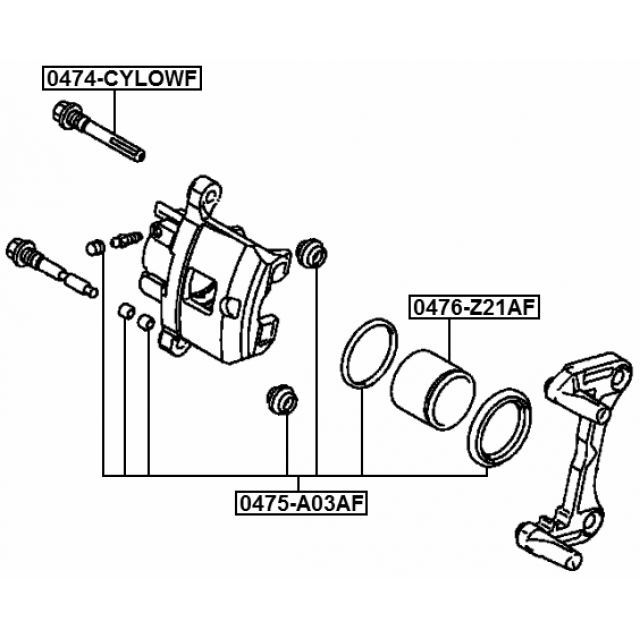 0474-CYLOWF

0476-Z21AF

0475-A03AF