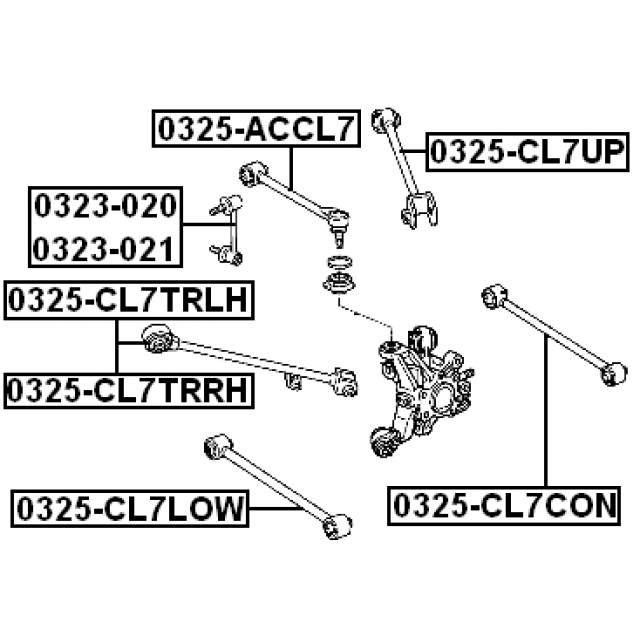 0325-ACCL7

0325-CL7UP

0323-020
0323-021

0325-CL7TRLH

0325-CL7TRRH

0325-CL7LOW

0325-CL7CON