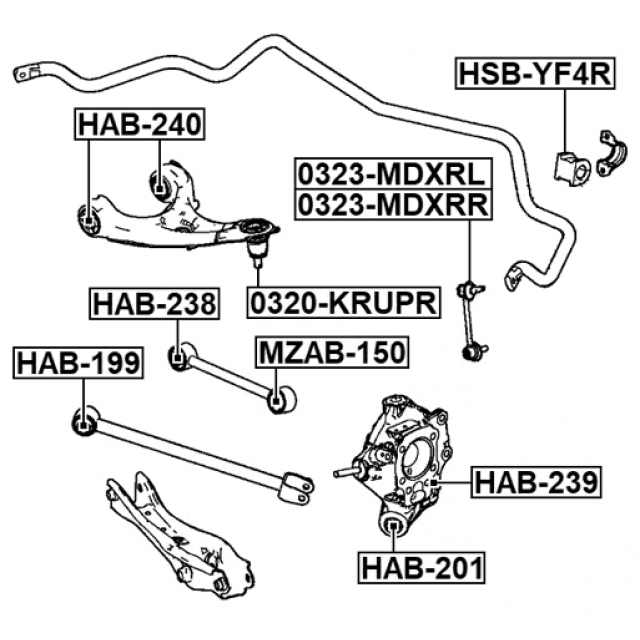 HSB-YF4R

HAB-240

0323-MDXRL
0323-MDXRR

HAB-238

0320-KRUPR

HAB-199

MZAB-150

HAB-239

HAB-201