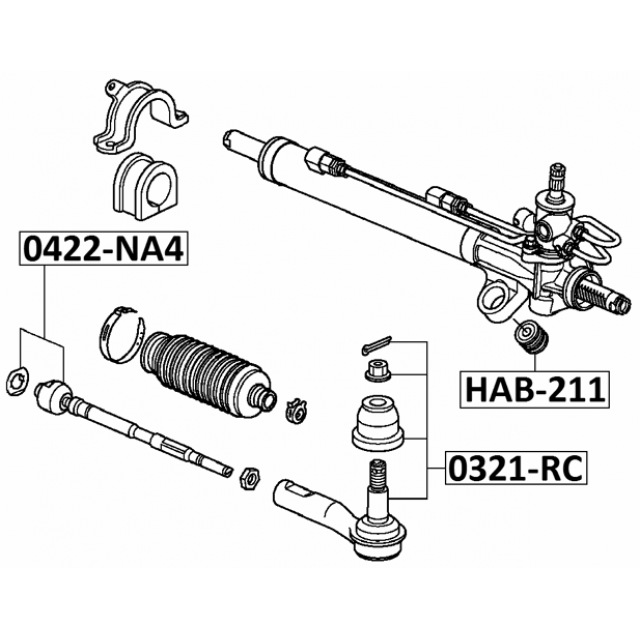 0422-NA4

HAB-211

0321-RC