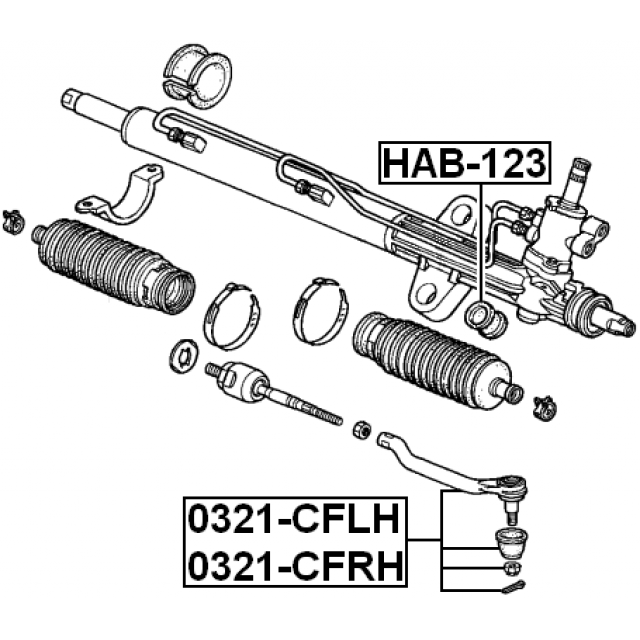 HAB-123

0321-CFLH
0321-CFRH