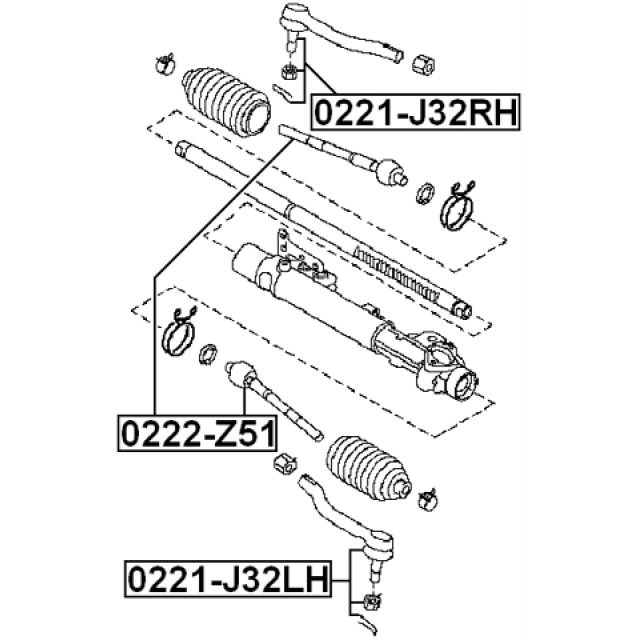 0221-J32RH

0222-Z51

0221-J32LH