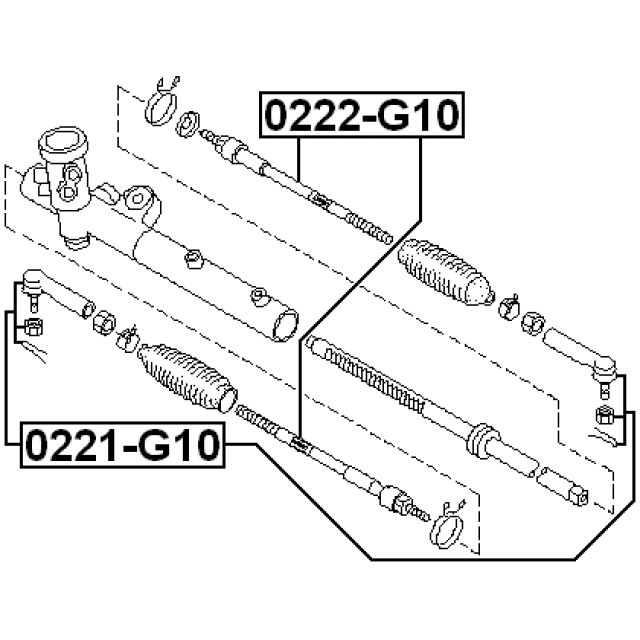 0222-G10

0221-G10