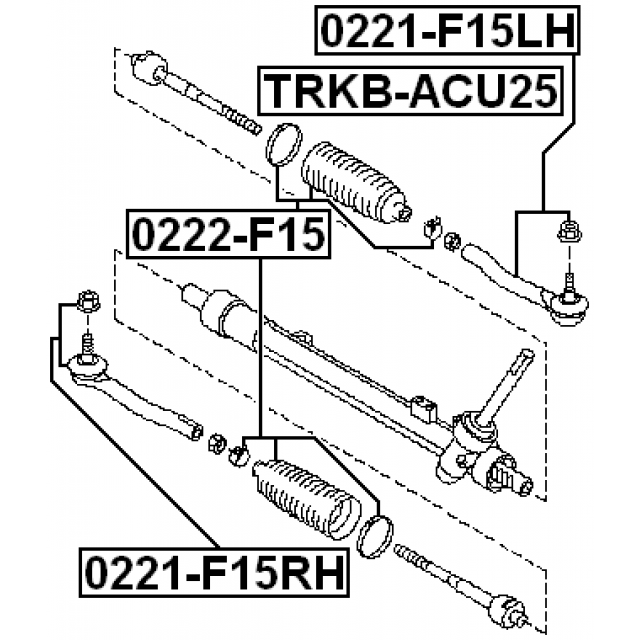 0221-F15LH
TRKB-ACU25
0222-F15
0221-F15RH