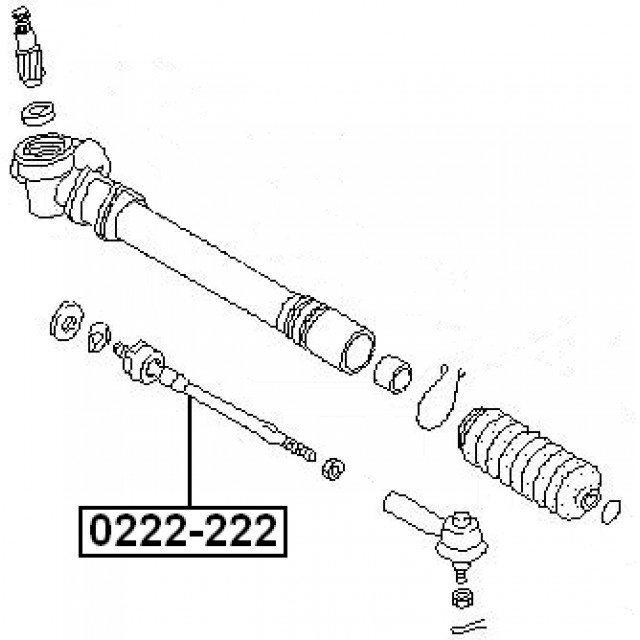 0222-222