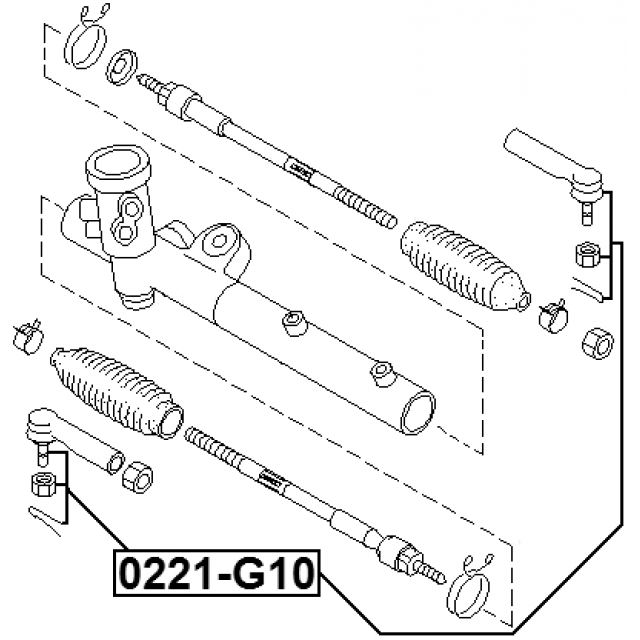 0221-G10