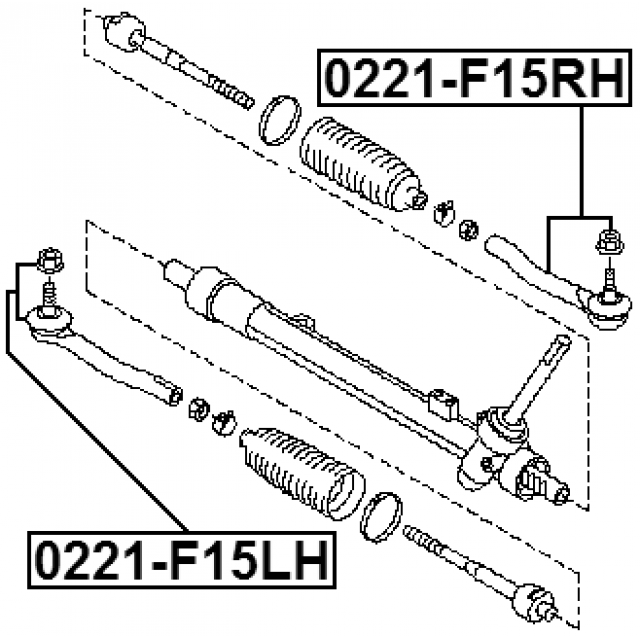 0221-F15RH

0221-F15LH