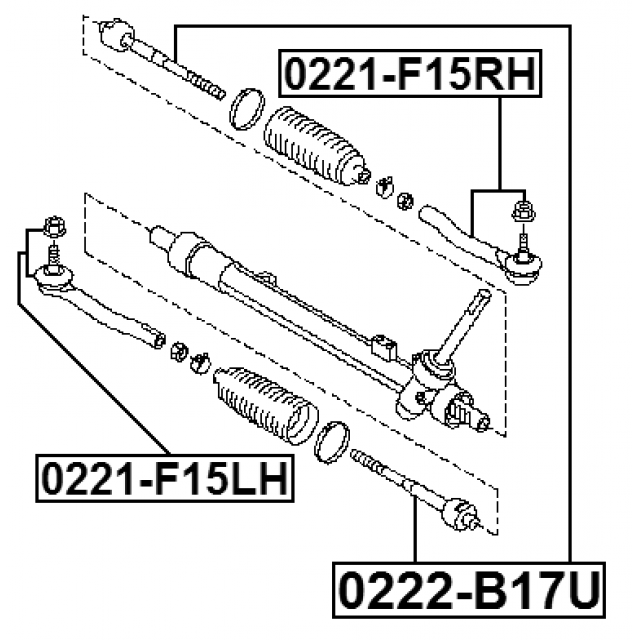 0221-F15RH

0221-F15LH

0222-B17U