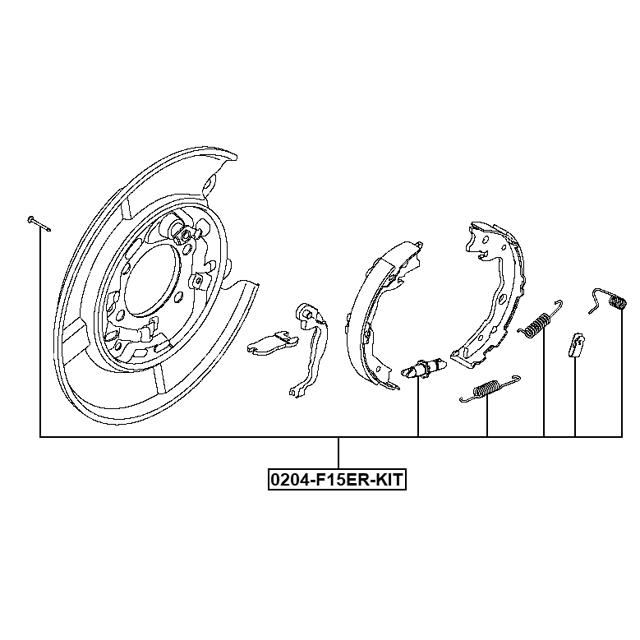 0204-F15ER-KIT