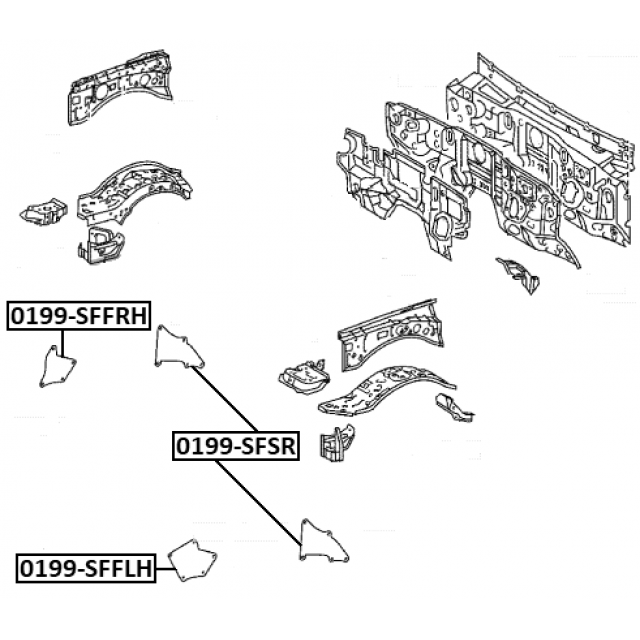 0199-SFFRH

0199-SFSR

0199-SFFLH