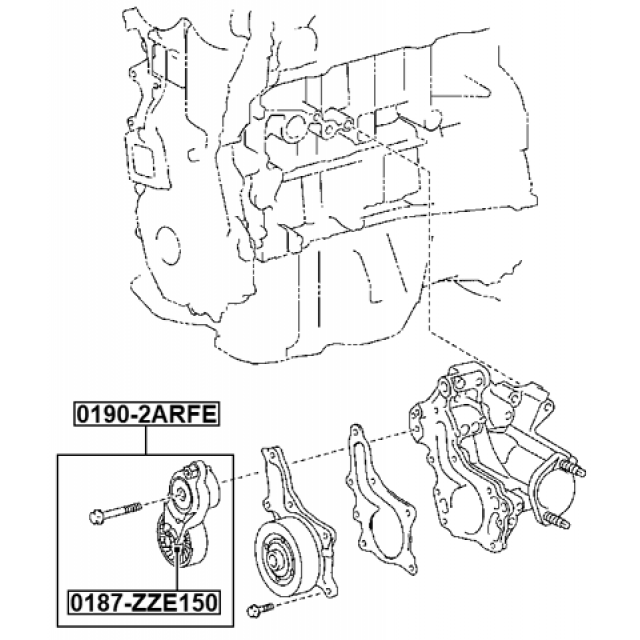 0190-2ARFE

0187-ZZE150