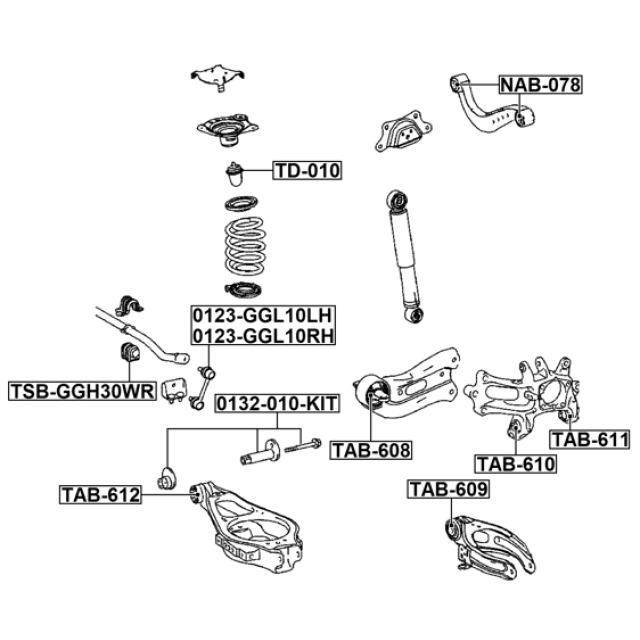 NAB-078
TD-010
0123-GGL10LH
0123-GGL10RH
TSB-GGH30WR
0132-010-KIT
TAB-608
TAB-611
TAB-610
TAB-612
TAB-609