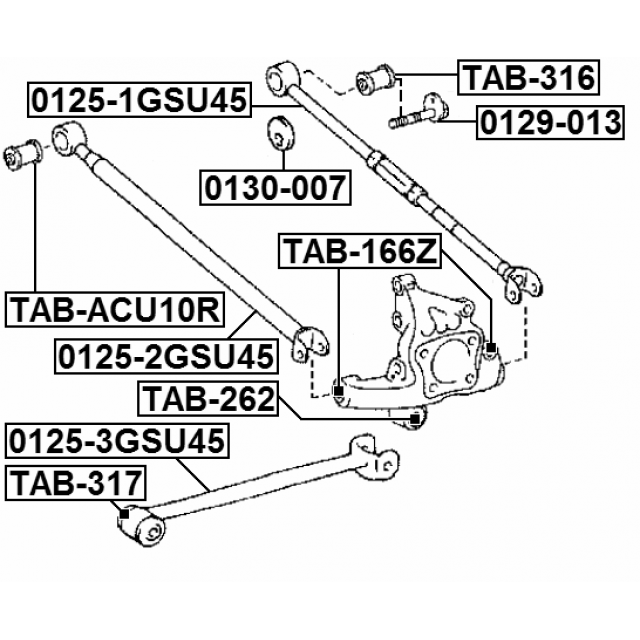 TAB-316
0125-1GSU45
0129-013
0130-007
TAB-166Z
TAB-ACU10R
0125-2GSU45
TAB-262
0125-3GSU45
TAB-317