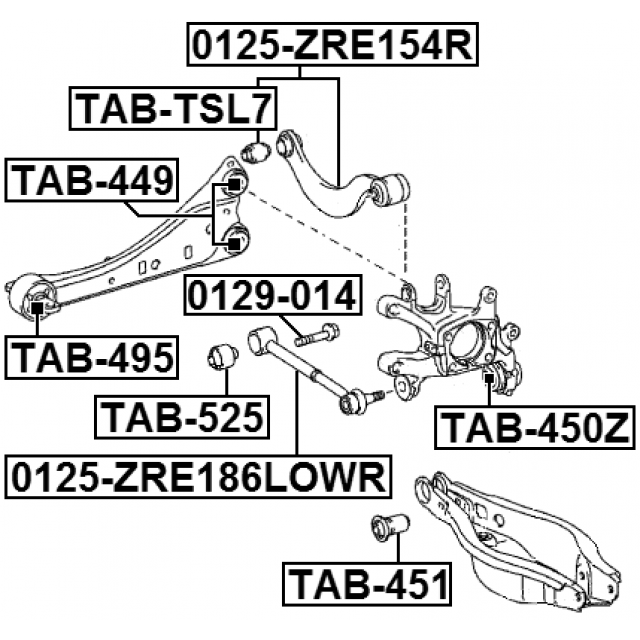 0125-ZRE154R

TAB-TSL7

TAB-449

0129-014

TAB-495

TAB-525

TAB-450Z

0125-ZRE186LOWR

TAB-451