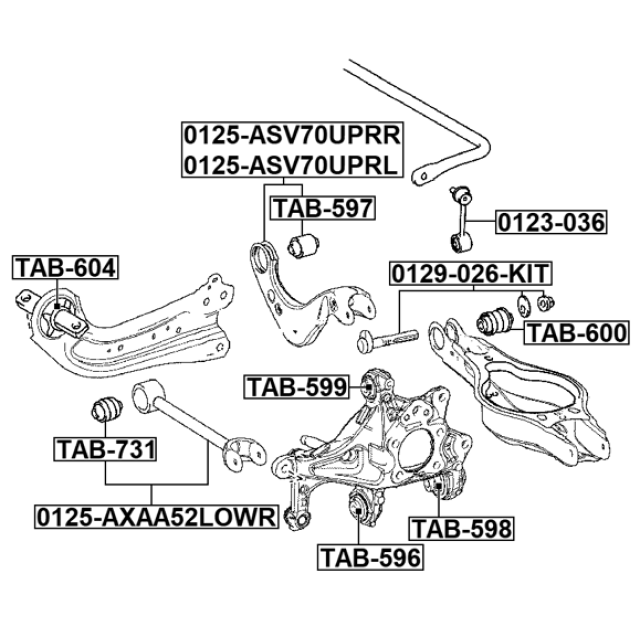 0125-ASV70UPRR
0125-ASV70UPRL

TAB-597

0123-036

TAB-604

0129-026-KIT

TAB-600

TAB-599

TAB-731

0125-AXAA52LOWR

TAB-598

TAB-596