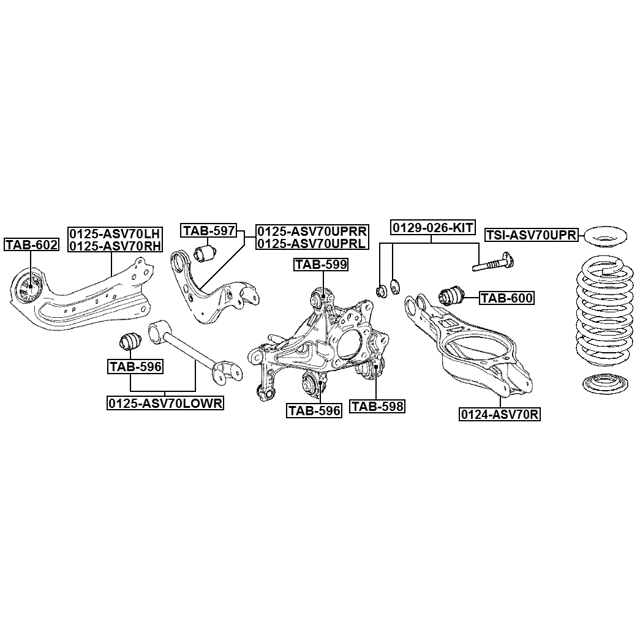 TAB-602
0125-ASV70LH
0125-ASV70RH
TAB-597
0125-ASV70UPRR
0125-ASV70UPRL
0129-026-KIT
TSI-ASV70UPR
TAB-599
TAB-600
TAB-596
0125-ASV70LOWR
TAB-596
TAB-598
0124-ASV70R