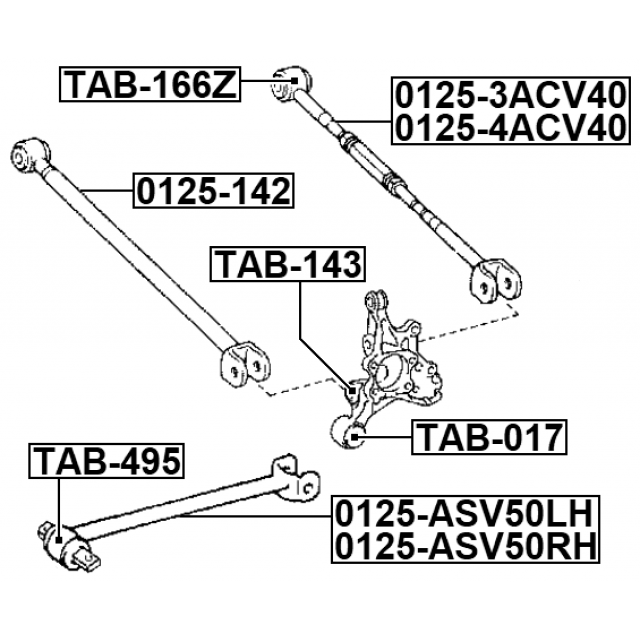 TAB-166Z

0125-3ACV40
0125-4ACV40

0125-142

TAB-143

TAB-017

TAB-495

0125-ASV50LH
0125-ASV50RH