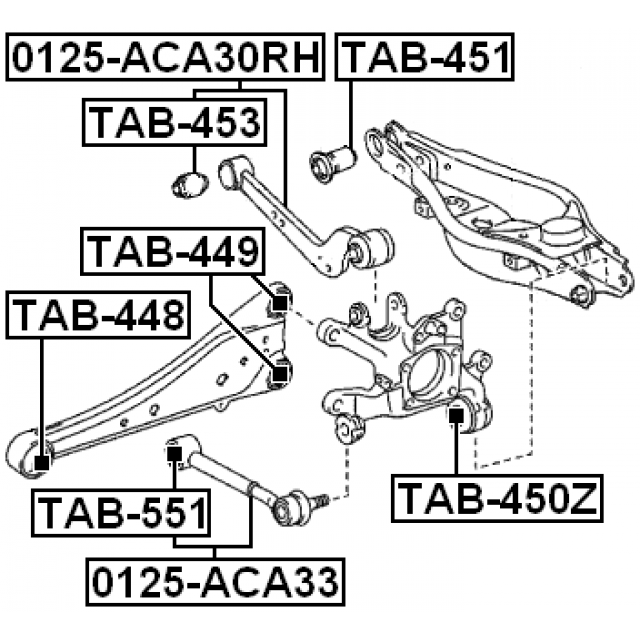 0125-ACA30RH
TAB-451
TAB-453
TAB-449
TAB-448
TAB-551
TAB-450Z
0125-ACA33