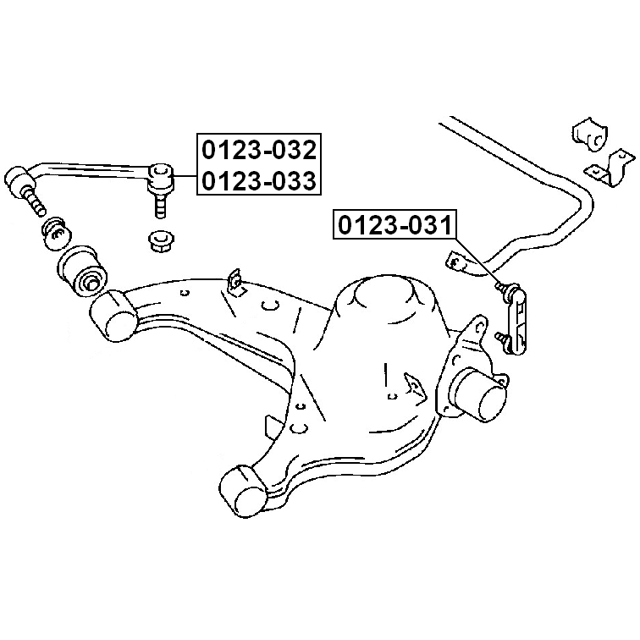 0123-032
0123-033

0123-031