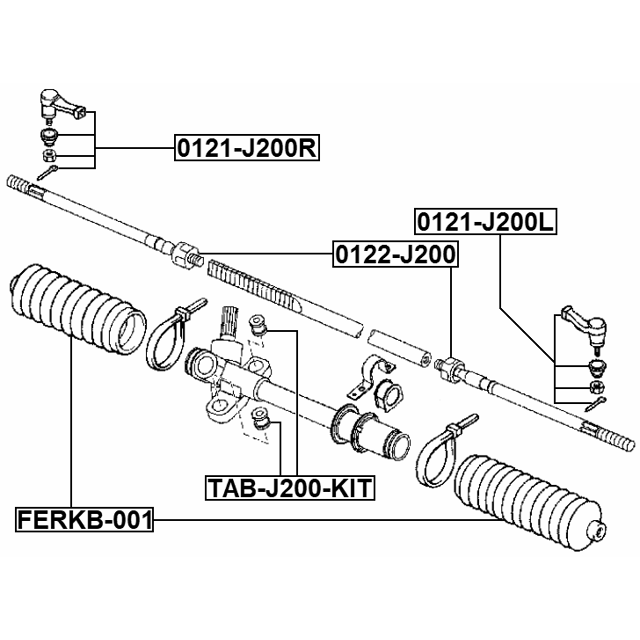 0121-J200R

0121-J200L

0122-J200

TAB-J200-KIT

FERKB-001